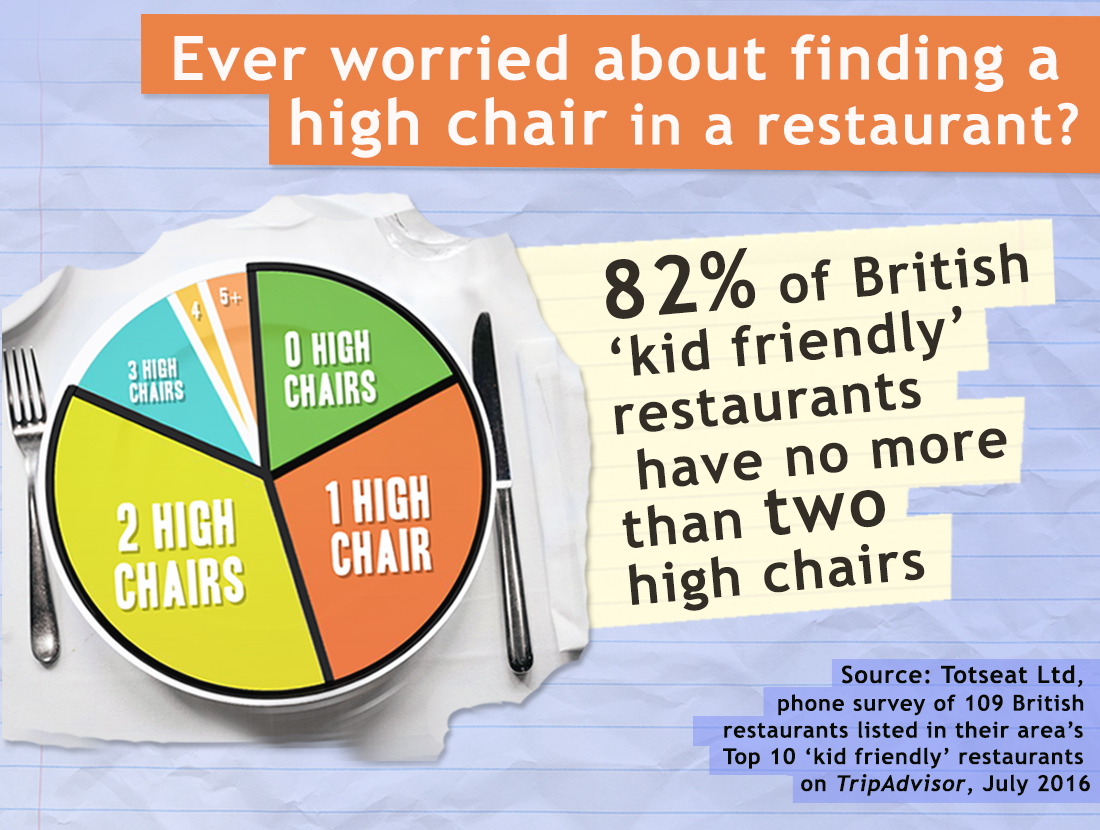 Ever worried about finding a high chair in a restaurant?

0 HIGH CHAIRS

1 HIGH CHAIR

2 HIGH CHAIRS

3 HIGH CHAIRS

4

5+

82% of British 'kid friendly' restaurants have no more than two high chairs

Source: Totseat Ltd, phone survey of 109 British restaurants listed in their area's Top 10 'kid friendly' restaurants on TripAdvisor, July 2016